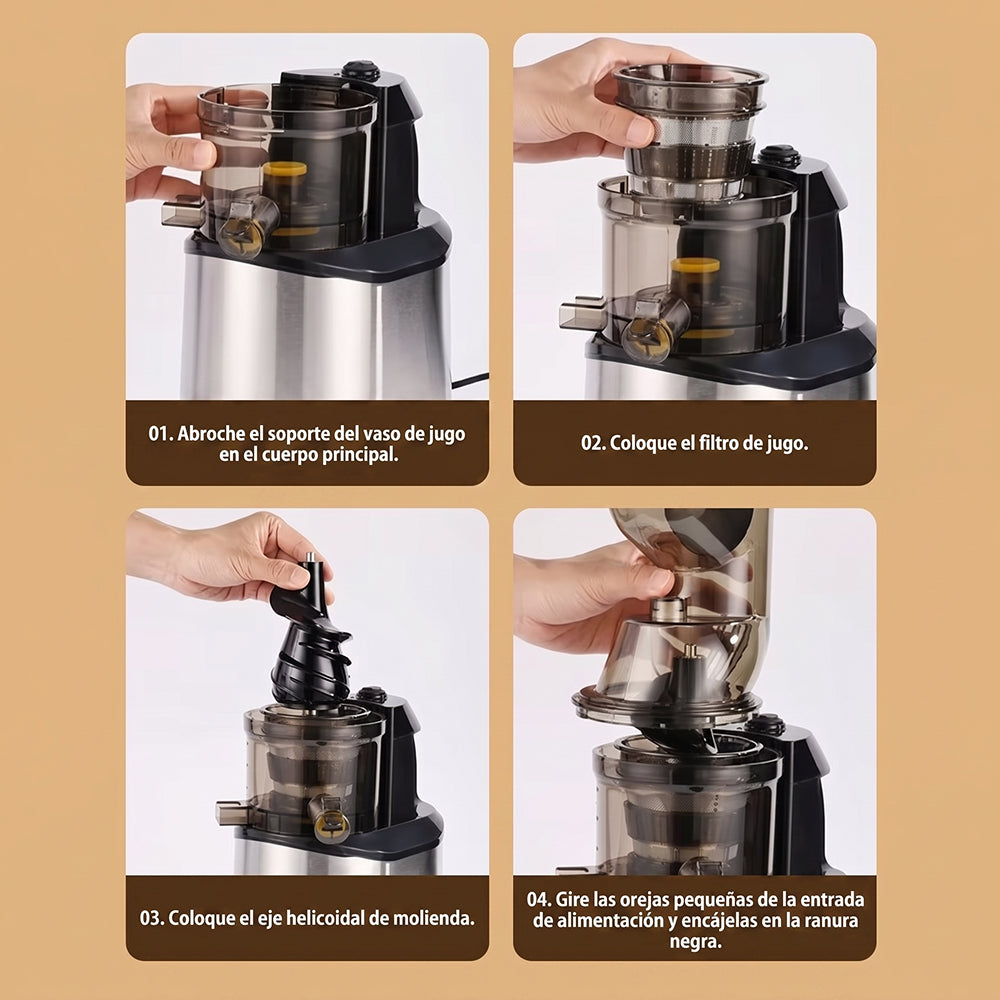 01. Abroche el soporte del vaso de jugo en el cuerpo principal.

02. Coloque el filtro de jugo.

03. Coloque el eje helicoidal de molienda.

04. Gire las orejas pequeñas de la entrada de alimentación y encájelas en la ranura negra.