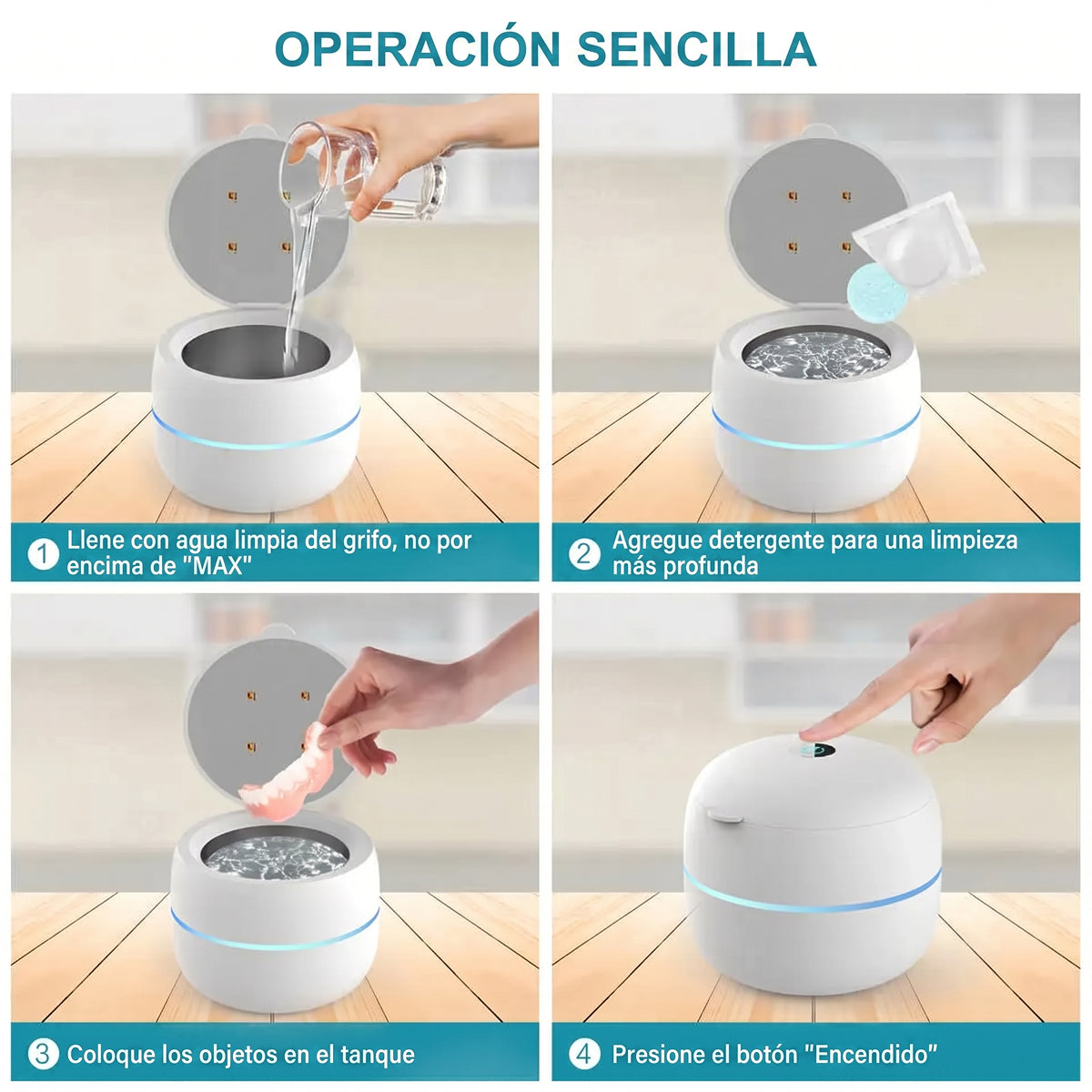 OPERACIÓN SENCILLA

1 Llene con agua limpia del grifo, no por encima de "MAX"

2 Agregue detergente para una limpieza más profunda

3 Coloque los objetos en el tanque

4 Presione el botón "Encendido"